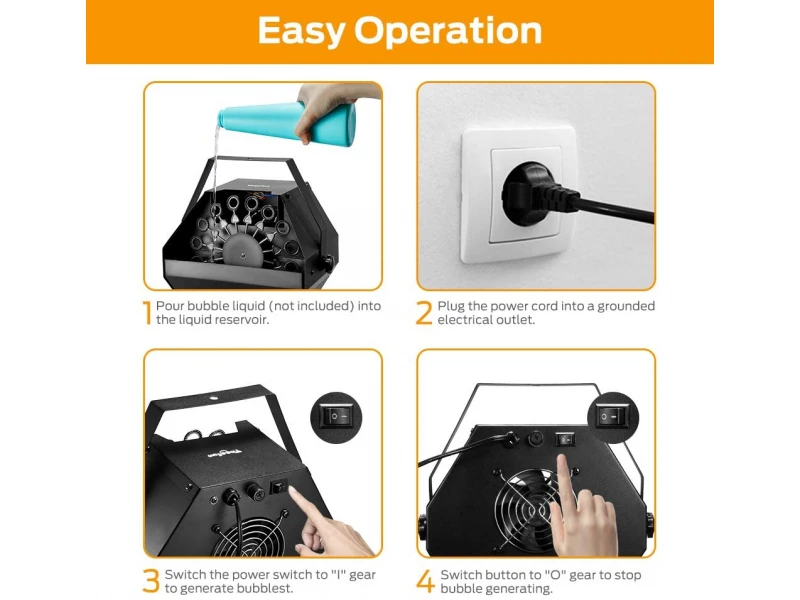 Easy Operation

1 Pour bubble liquid (not included) into the liquid reservoir.

2 Plug the power cord into a grounded electrical outlet.

3 Switch the power switch to "I" gear to generate bubblest.

4 Switch button to "O" gear to stop bubble generating.